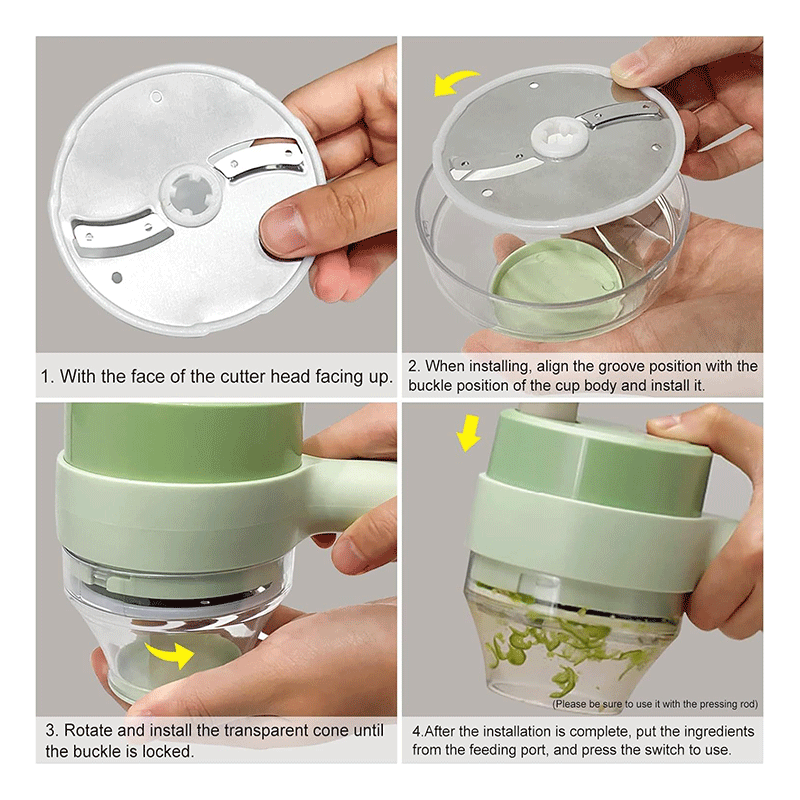 1. With the face of the cutter head facing up.

2. When installing, align the groove position with the buckle position of the cup body and install it.

3. Rotate and install the transparent cone until the buckle is locked.

(Please be sure to use it with the pressing rod)

4.After the installation is complete, put the ingredients from the feeding port, and press the switch to use.